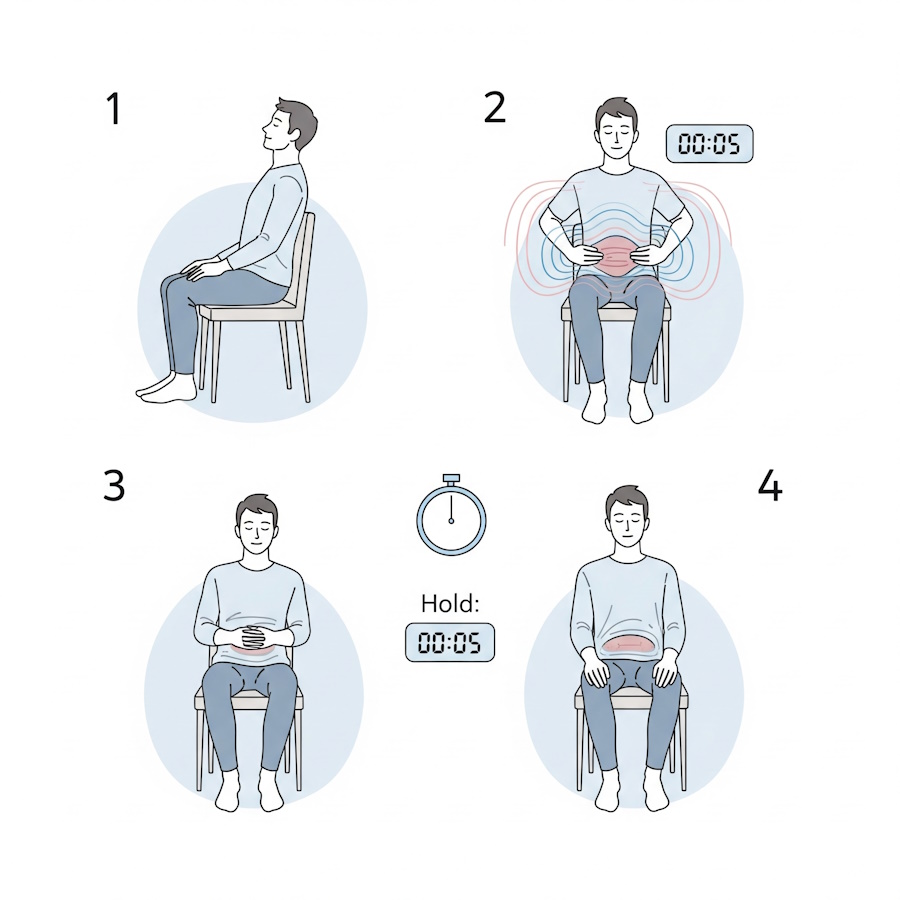 1

2

00:05

3

Hold:

00:05

4